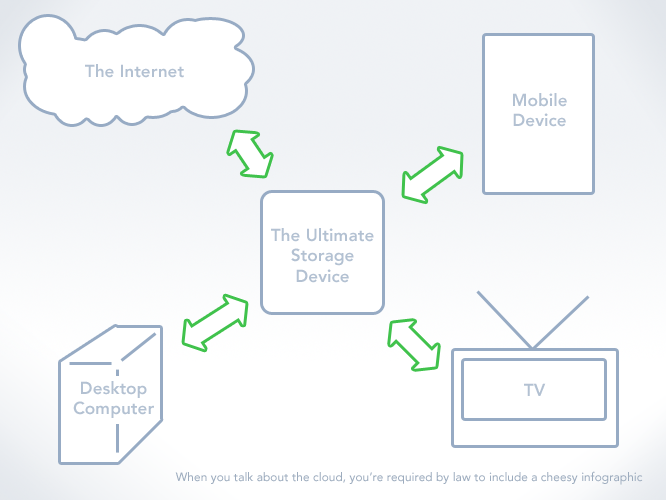 The Internet

Mobile Device

The Ultimate Storage Device

Desktop Computer

TV

When you talk about the cloud, you're required by law to include a cheesy infographic